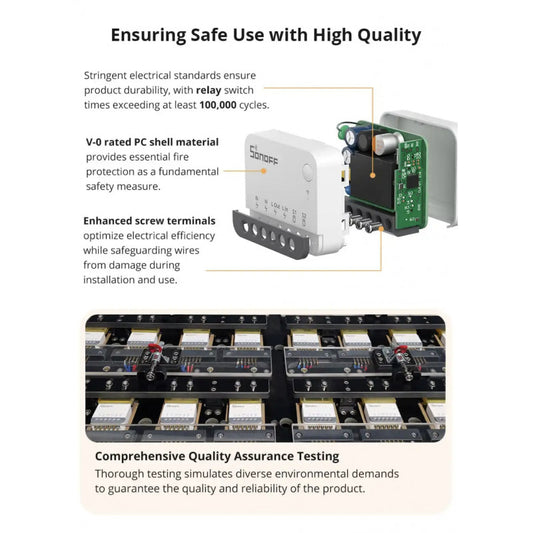 Ensuring Safe Use with High Quality

Stringent electrical standards ensure product durability, with relay switch times exceeding at least 100,000 cycles.

V-0 rated PC shell material provides essential fire protection as a fundamental safety measure.

Enhanced screw terminals optimize electrical efficiency while safeguarding wires from damage during installation and use.

SONOFF

N N L Out L In S1 S2

Comprehensive Quality Assurance Testing
Thorough testing simulates diverse environmental demands to guarantee the quality and reliability of the product.