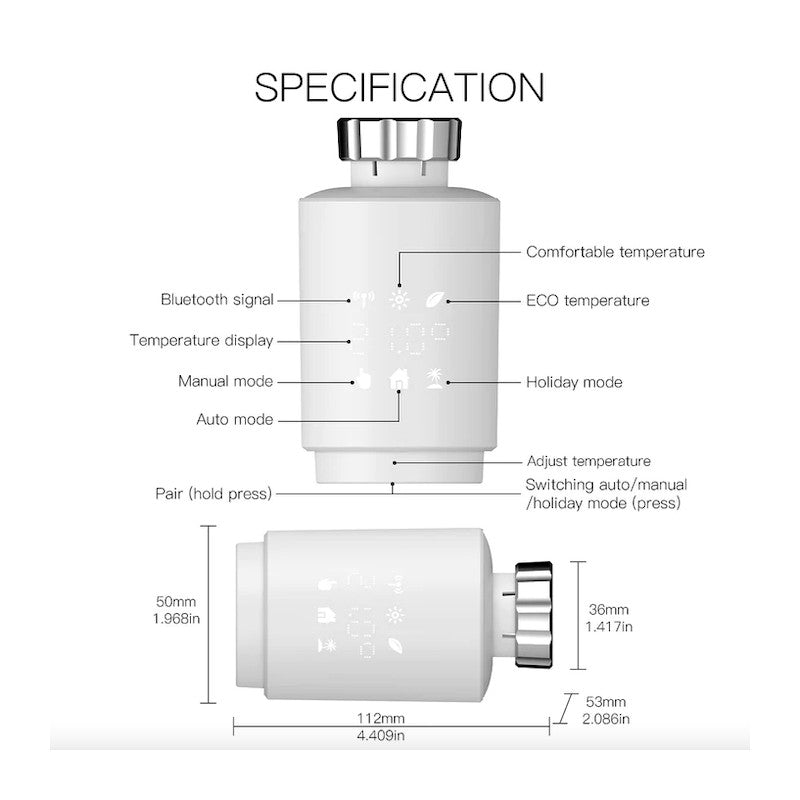 SPECIFICATION

Comfortable temperature

Bluetooth signal

ECO temperature

Temperature display

Manual mode

Holiday mode

Auto mode

Adjust temperature

Pair (hold press)

Switching auto/manual /holiday mode (press)

50mm
1.968in

36mm
1.417in

53mm
2.086in

112mm
4.409in