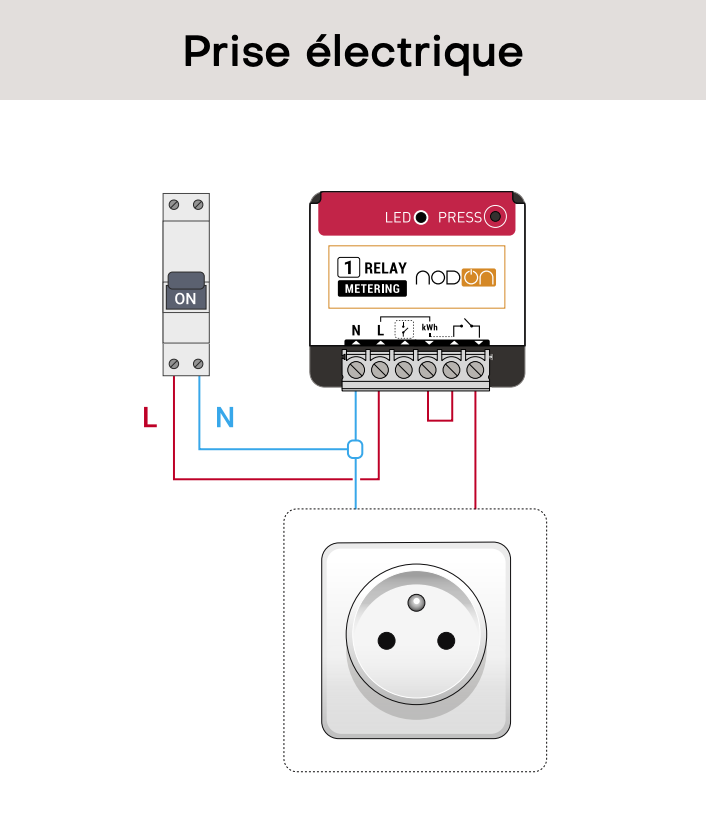 Prise électrique

ON

LED PRESS

1 RELAY
METERING
nodon

N L kWh

L N